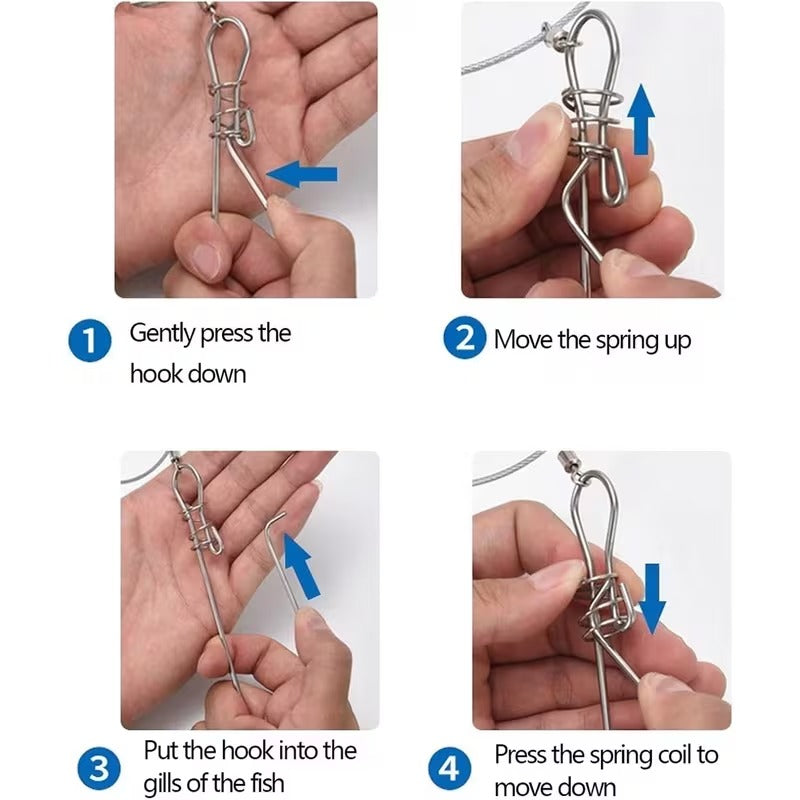 1 Gently press the hook down

2 Move the spring up

3 Put the hook into the gills of the fish

4 Press the spring coil to move down